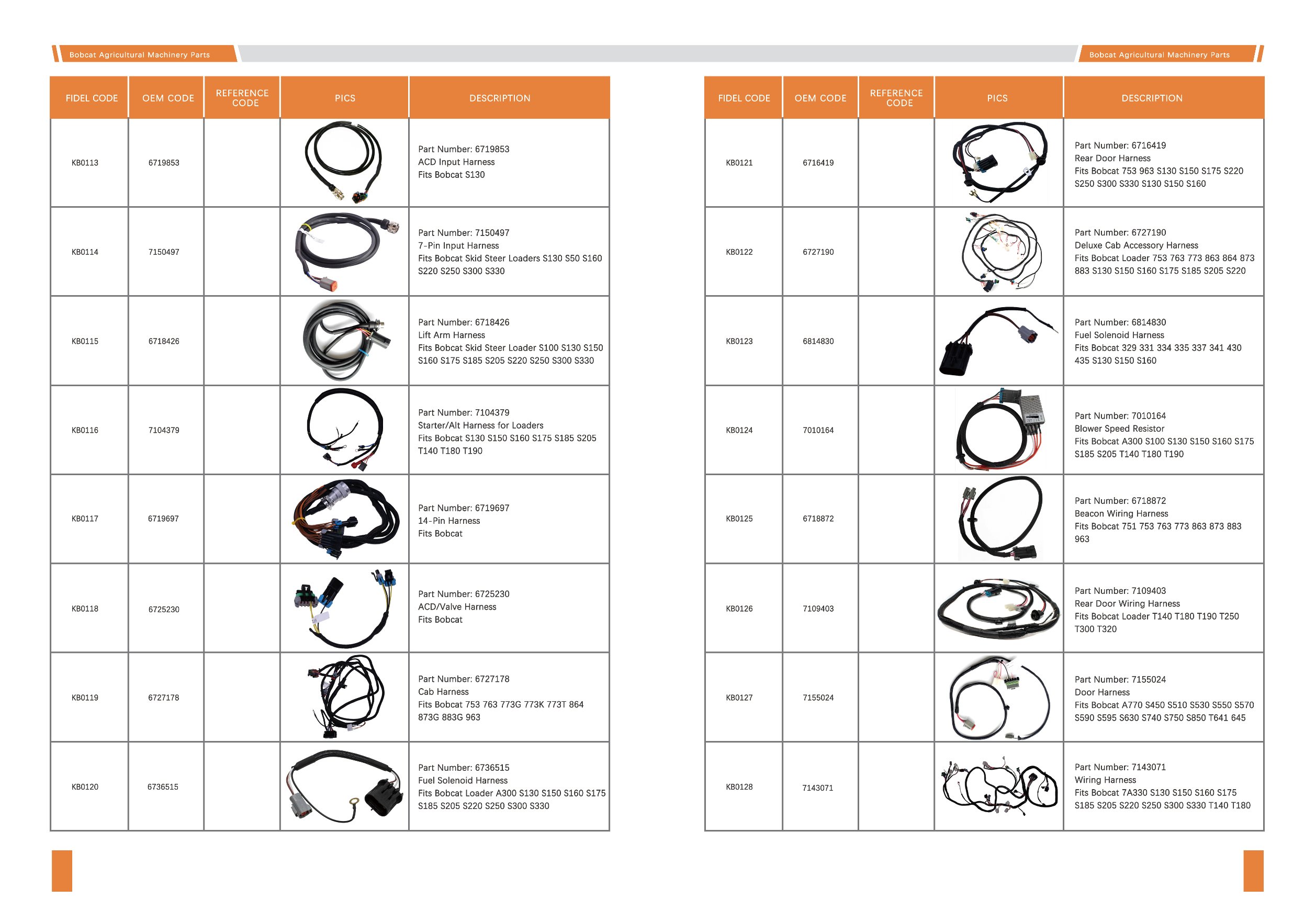 Bobcat Agricultural Machinery Parts

| FIDEL CODE | OEM CODE | REFERENCE CODE | PICS | DESCRIPTION |
|---|---|---|---|---|
| KB0113 | 6719853 | | | Part Number: 6719853 ACD Input Harness Fits Bobcat S130 |
| KB0114 | 7150497 | | | Part Number: 7150497 7-Pin Input Harness Fits Bobcat Skid Steer Loaders S130 S50 S160 S220 S250 S300 S330 |
| KB0115 | 6718426 | | | Part Number: 6718426 Lift Arm Harness Fits Bobcat Skid Steer Loader S100 S130 S150 S160 S175 S185 S205 S220 S250 S300 S330 |
| KB0116 | 7104379 | | | Part Number: 7104379 Starter/Alt Harness for Loaders Fits Bobcat S130 S150 S160 S175 S185 S205 T140 T180 T190 |
| KB0117 | 6719697 | | | Part Number: 6719697 14-Pin Harness Fits Bobcat |
| KB0118 | 6725230 | | | Part Number: 6725230 ACD/Valve Harness Fits Bobcat |
| KB0119 | 6727178 | | | Part Number: 6727178 Cab Harness Fits Bobcat 753 763 773G 773K 773T 864 873G 883G 963 |
| KB0120 | 6736515 | | | Part Number: 6736515 Fuel Solenoid Harness Fits Bobcat Loader A300 S130 S150 S160 S175 S185 S205 S220 S250 S300 S330 |

Bobcat Agricultural Machinery Parts

| FIDEL CODE | OEM CODE | REFERENCE CODE | PICS | DESCRIPTION |
|---|---|---|---|---|
| KB0121 | 6716419 | | | Part Number: 6716419 Rear Door Harness Fits Bobcat 753 963 S130 S150 S175 S220 S250 S300 S330 S130 S150 S160 |
| KB0122 | 6727190 | | | Part Number: 6727190 Deluxe Cab Accessory Harness Fits Bobcat Loader 753 763 773 863 864 873 883 S130 S150 S160 S175 S185 S205 S220 |
| KB0123 | 6814830 | | | Part Number: 6814830 Fuel Solenoid Harness Fits Bobcat 329 331 334 335 337 341 430 435 S130 S150 S160 |
| KB0124 | 7010164 | | | Part Number: 7010164 Blower Speed Resistor Fits Bobcat A300 S100 S130 S150 S160 S175 S185 S205 T140 T180 T190 |
| KB0125 | 6718872 | | | Part Number: 6718872 Beacon Wiring Harness Fits Bobcat 751 753 763 773 863 873 883 963 |
| KB0126 | 7109403 | | | Part Number: 7109403 Rear Door Wiring Harness Fits Bobcat Loader T140 T180 T190 T250 T300 T320 |
| KB0127 | 7155024 | | | Part Number: 7155024 Door Harness Fits Bobcat A770 S450 S510 S530 S550 S570 S590 S595 S630 S740 S750 S850 T641 645 |
| KB0128 | 7143071 | | | Part Number: 7143071 Wiring Harness Fits Bobcat 7A330 S130 S150 S160 S175 S185 S205 S220 S250 S300 S330 T140 T180 |