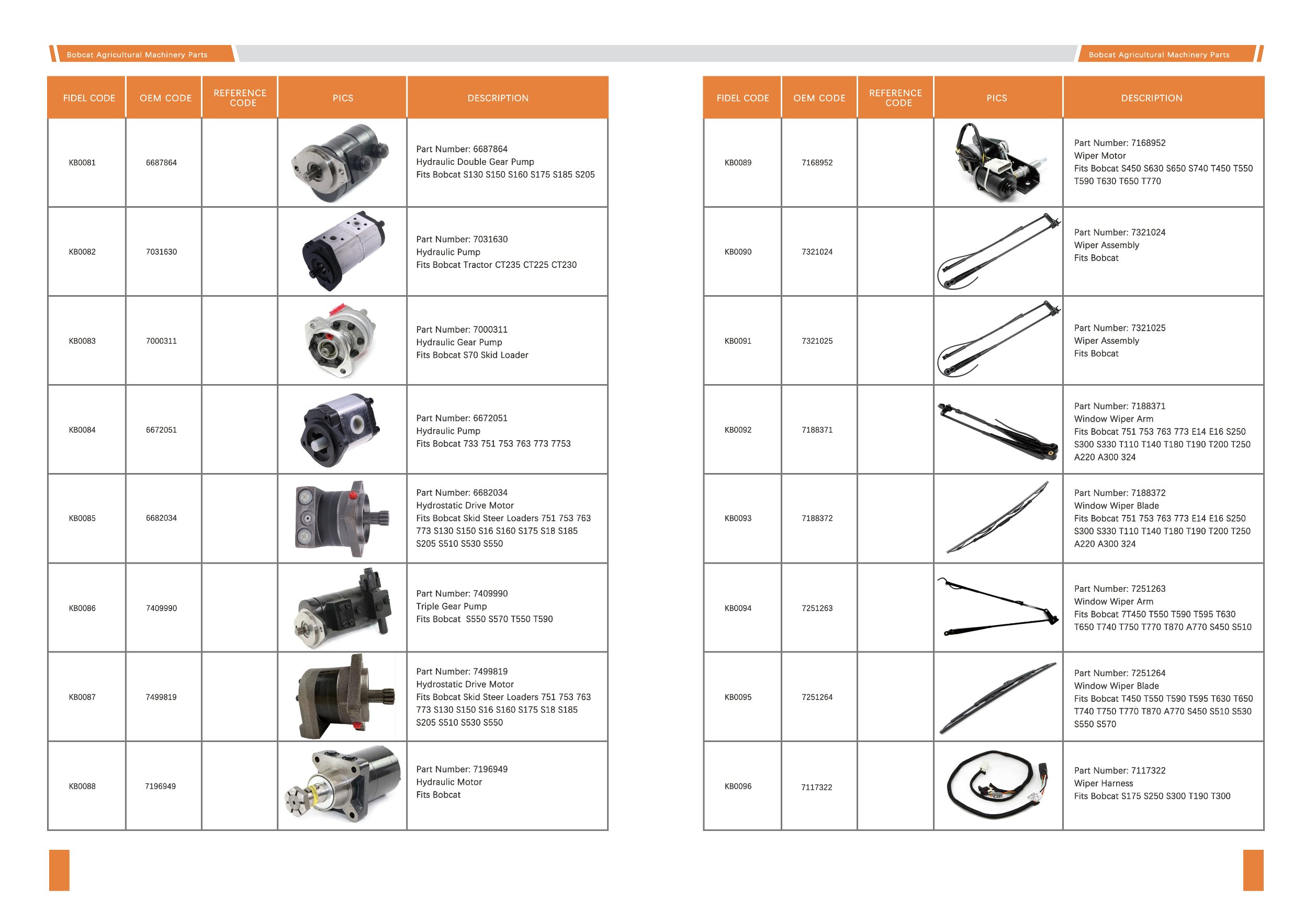 Bobcat Agricultural Machinery Parts

| FIDEL CODE | OEM CODE | REFERENCE CODE | PICS | DESCRIPTION |
|---|---|---|---|---|
| KB0081 | 6687864 | | | Part Number: 6687864 Hydraulic Double Gear Pump Fits Bobcat S130 S150 S160 S175 S185 S205 |
| KB0082 | 7031630 | | | Part Number: 7031630 Hydraulic Pump Fits Bobcat Tractor CT235 CT225 CT230 |
| KB0083 | 7000311 | | | Part Number: 7000311 Hydraulic Gear Pump Fits Bobcat S70 Skid Loader |
| KB0084 | 6672051 | | | Part Number: 6672051 Hydraulic Pump Fits Bobcat 733 751 753 763 773 7753 |
| KB0085 | 6682034 | | | Part Number: 6682034 Hydrostatic Drive Motor Fits Bobcat Skid Steer Loaders 751 753 763 773 S130 S150 S16 S160 S175 S18 S185 S205 S510 S530 S550 |
| KB0086 | 7409990 | | | Part Number: 7409990 Triple Gear Pump Fits Bobcat  S550 S570 T550 T590 |
| KB0087 | 7499819 | | | Part Number: 7499819 Hydrostatic Drive Motor Fits Bobcat Skid Steer Loaders 751 753 763 773 S130 S150 S16 S160 S175 S18 S185 S205 S510 S530 S550 |
| KB0088 | 7196949 | | | Part Number: 7196949 Hydraulic Motor Fits Bobcat |

Bobcat Agricultural Machinery Parts

| FIDEL CODE | OEM CODE | REFERENCE CODE | PICS | DESCRIPTION |
|---|---|---|---|---|
| KB0089 | 7168952 | | | Part Number: 7168952 Wiper Motor Fits Bobcat S450 S630 S650 S740 T450 T550 T590 T630 T650 T770 |
| KB0090 | 7321024 | | | Part Number: 7321024 Wiper Assembly Fits Bobcat |
| KB0091 | 7321025 | | | Part Number: 7321025 Wiper Assembly Fits Bobcat |
| KB0092 | 7188371 | | | Part Number: 7188371 Window Wiper Arm Fits Bobcat 751 753 763 773 E14 E16 S250 S300 S330 T110 T140 T180 T190 T200 T250 A220 A300 324 |
| KB0093 | 7188372 | | | Part Number: 7188372 Window Wiper Blade Fits Bobcat 751 753 763 773 E14 E16 S250 S300 S330 T110 T140 T180 T190 T200 T250 A220 A300 324 |
| KB0094 | 7251263 | | | Part Number: 7251263 Window Wiper Arm Fits Bobcat 7T450 T550 T590 T595 T630 T650 T740 T750 T770 T870 A770 S450 S510 |
| KB0095 | 7251264 | | | Part Number: 7251264 Window Wiper Blade Fits Bobcat T450 T550 T590 T595 T630 T650 T740 T750 T770 T870 A770 S450 S510 S530 S550 S570 |
| KB0096 | 7117322 | | | Part Number: 7117322 Wiper Harness Fits Bobcat S175 S250 S300 T190 T300 |